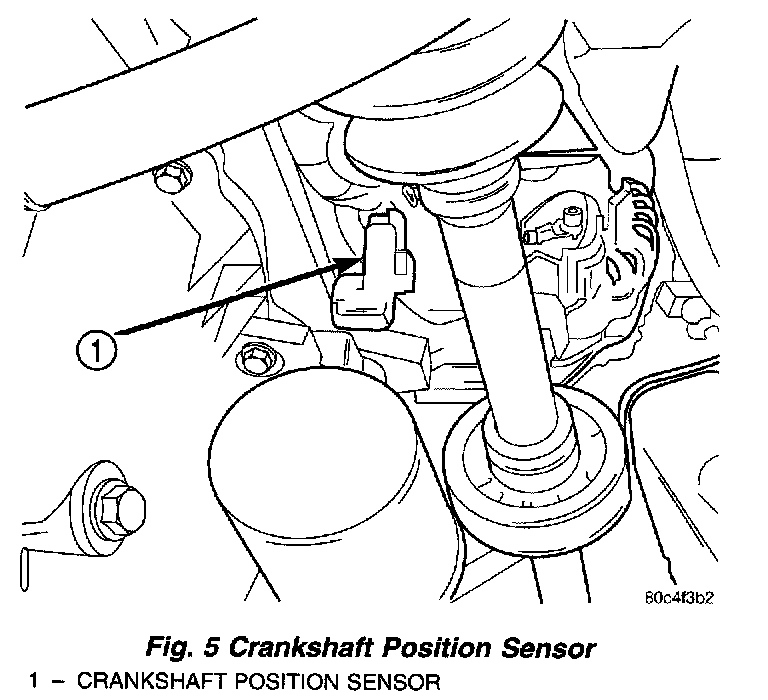 1

80c4f3b2

Fig. 5 Crankshaft Position Sensor

1 – CRANKSHAFT POSITION SENSOR