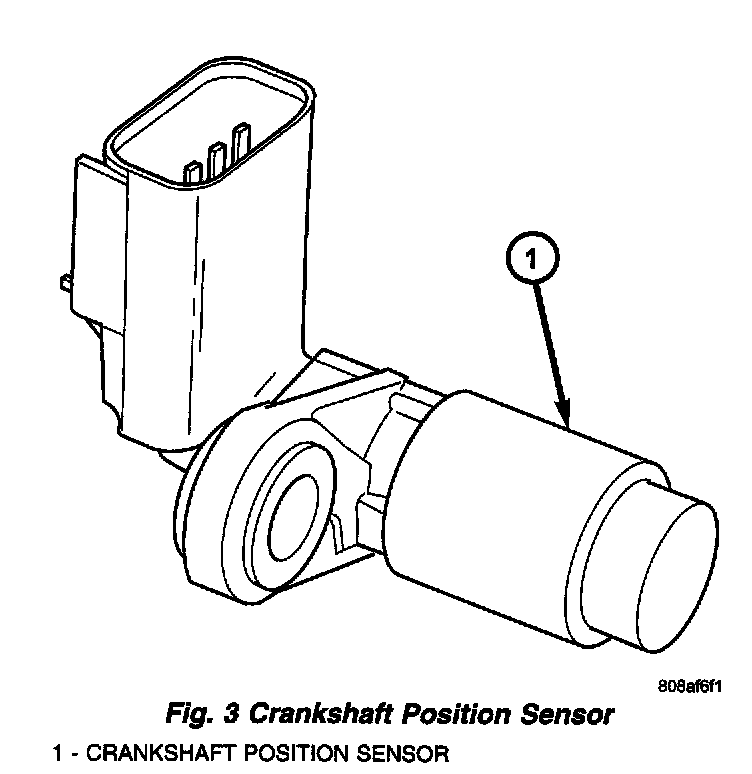 1

808af6f1

Fig. 3 Crankshaft Position Sensor

1 - CRANKSHAFT POSITION SENSOR