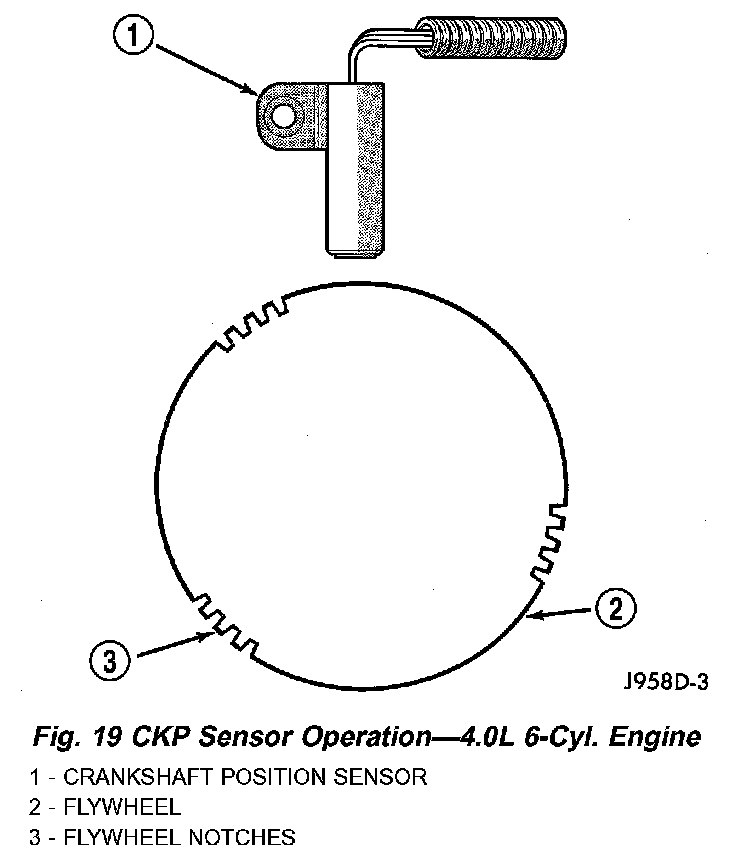 1

2

3

J958D-3

Fig. 19 CKP Sensor Operation—4.0L 6-Cyl. Engine

1 - CRANKSHAFT POSITION SENSOR
2 - FLYWHEEL
3 - FLYWHEEL NOTCHES