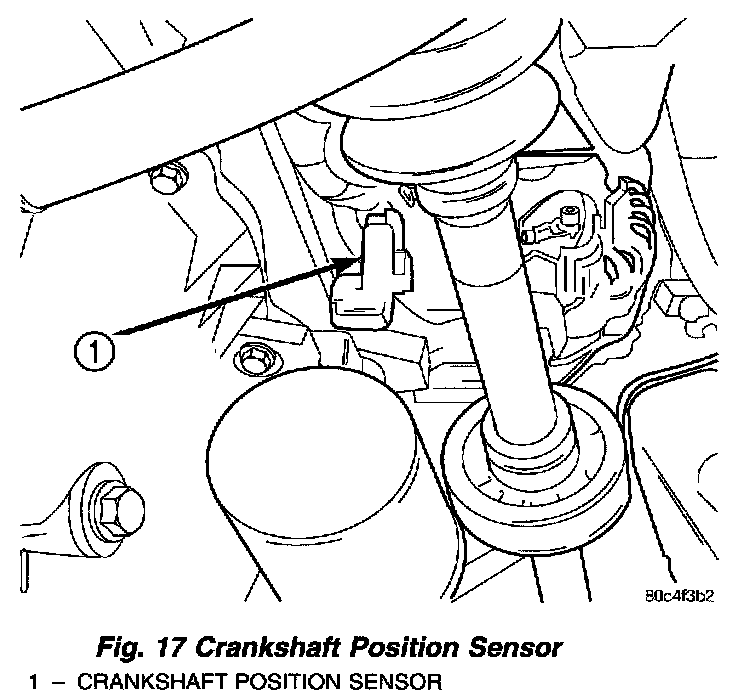 1

80c4f3b2

Fig. 17 Crankshaft Position Sensor
1 – CRANKSHAFT POSITION SENSOR