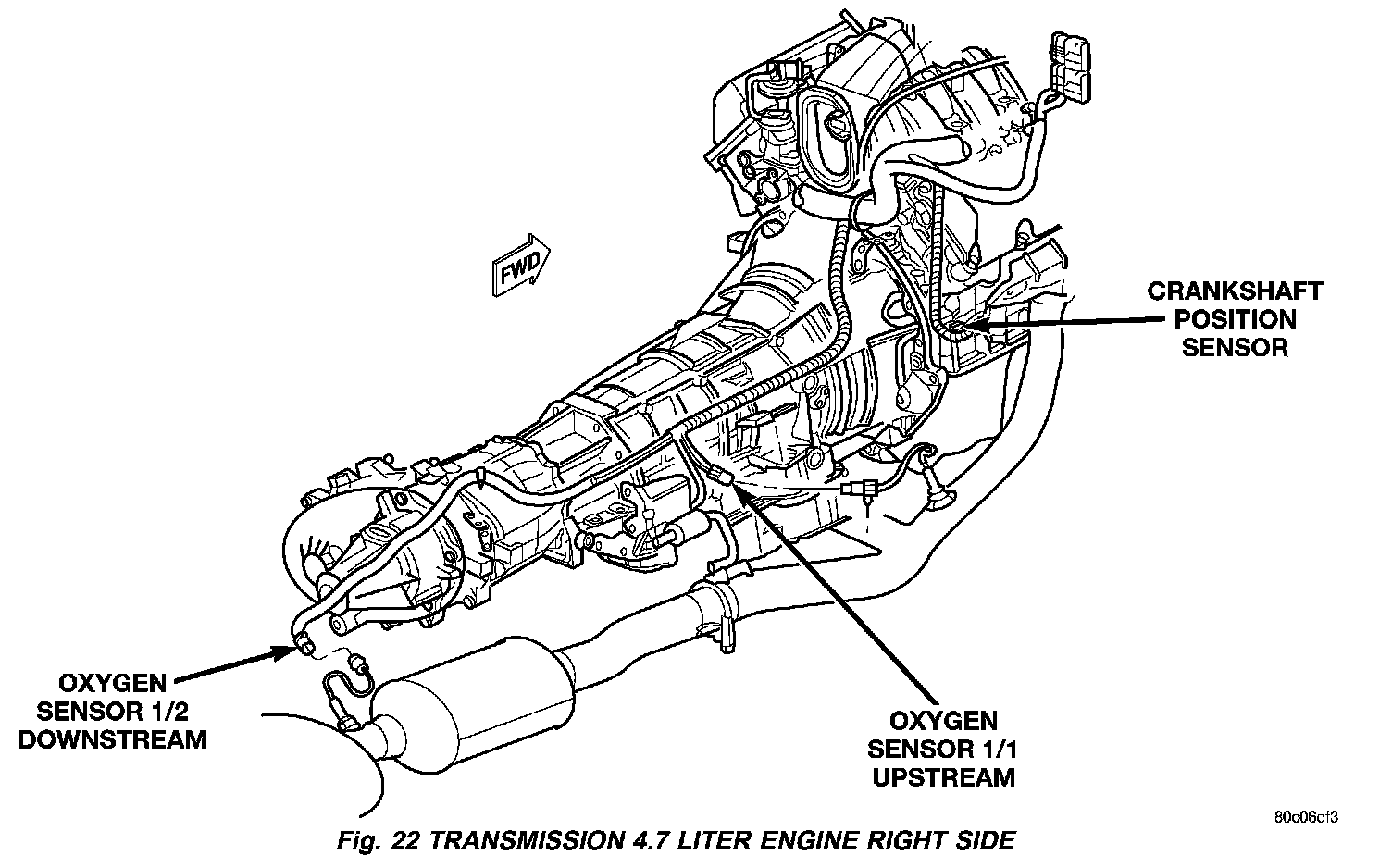 FWD

CRANKSHAFT POSITION SENSOR

OXYGEN SENSOR 1/2 DOWNSTREAM

OXYGEN SENSOR 1/1 UPSTREAM

80c06df3

Fig. 22 TRANSMISSION 4.7 LITER ENGINE RIGHT SIDE