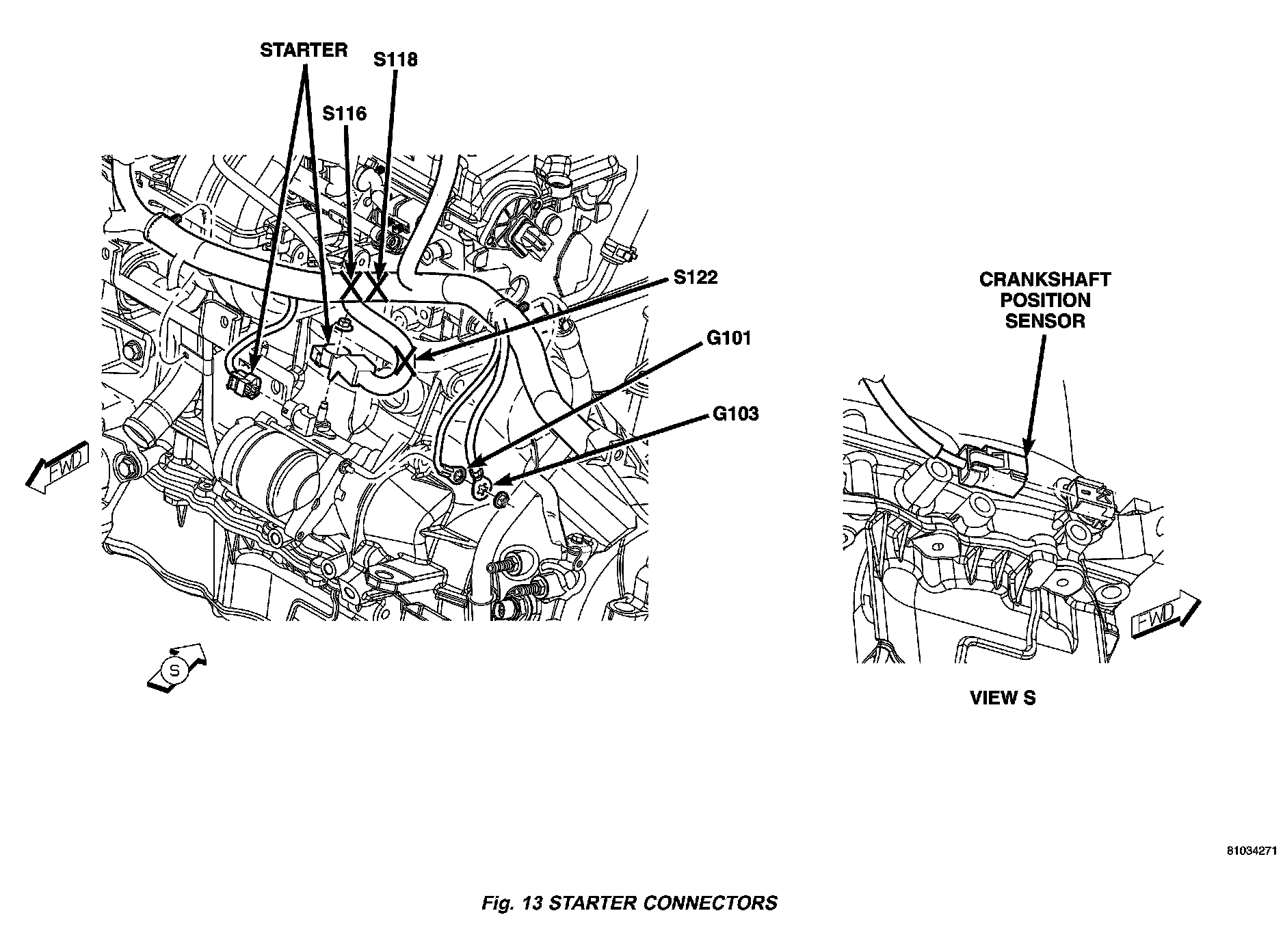 STARTER
S118
S116
S122
G101
G103
FWD
S
CRANKSHAFT POSITION SENSOR
FWD
VIEW S
81034271
Fig. 13 STARTER CONNECTORS