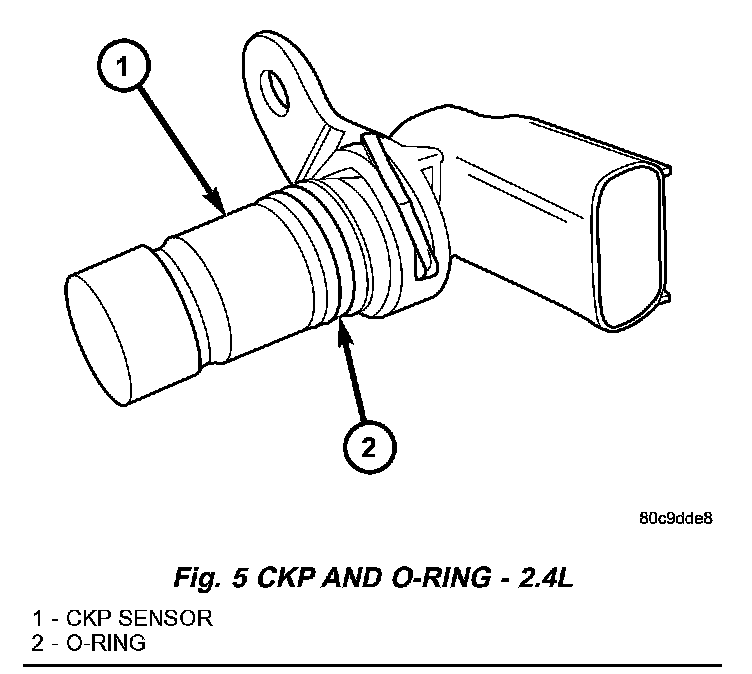 1

2

80c9dde8

Fig. 5 CKP AND O-RING - 2.4L

1 - CKP SENSOR
2 - O-RING