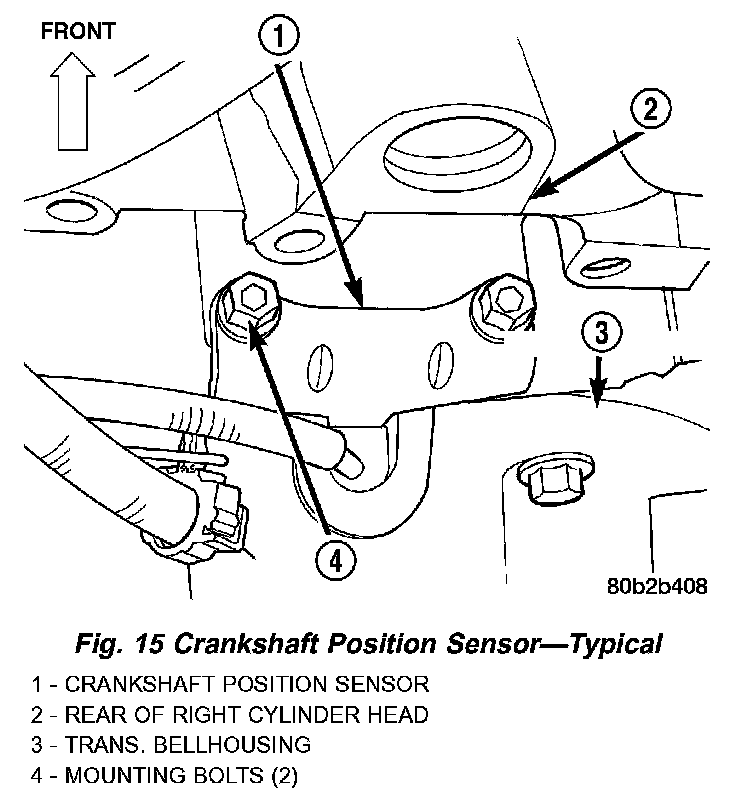 FRONT

1

2

3

4

80b2b408

Fig. 15 Crankshaft Position Sensor—Typical

1 - CRANKSHAFT POSITION SENSOR
2 - REAR OF RIGHT CYLINDER HEAD
3 - TRANS. BELLHOUSING
4 - MOUNTING BOLTS (2)