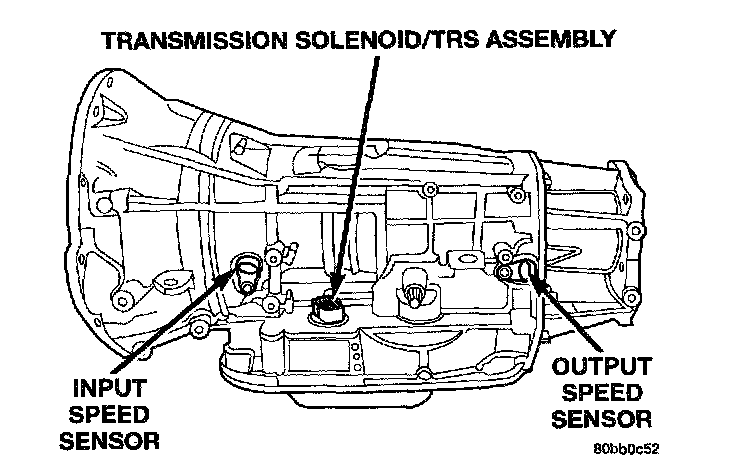 TRANSMISSION SOLENOID/TRS ASSEMBLY

INPUT SPEED SENSOR

OUTPUT SPEED SENSOR

80bb0c52