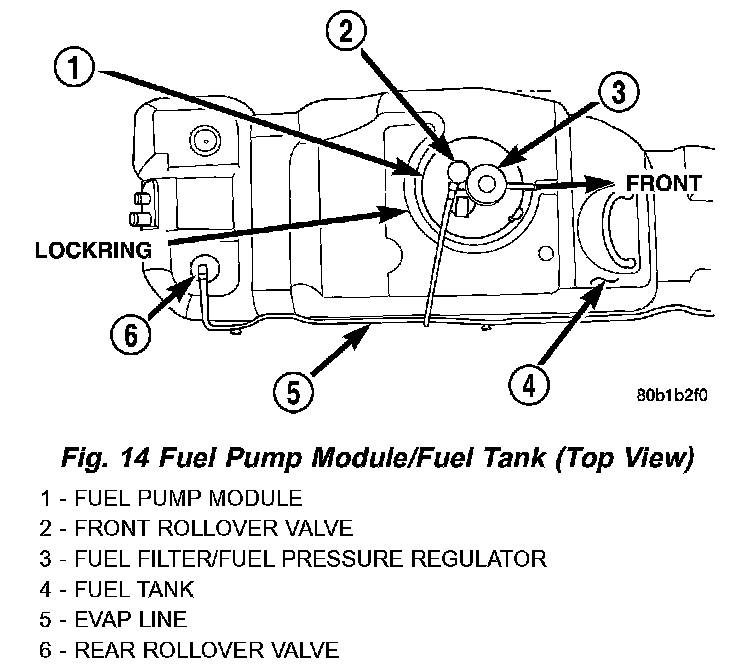 1
2
3
FRONT
LOCKRING
6
5
4
80b1b2f0

Fig. 14 Fuel Pump Module/Fuel Tank (Top View)

1 - FUEL PUMP MODULE
2 - FRONT ROLLOVER VALVE
3 - FUEL FILTER/FUEL PRESSURE REGULATOR
4 - FUEL TANK
5 - EVAP LINE
6 - REAR ROLLOVER VALVE