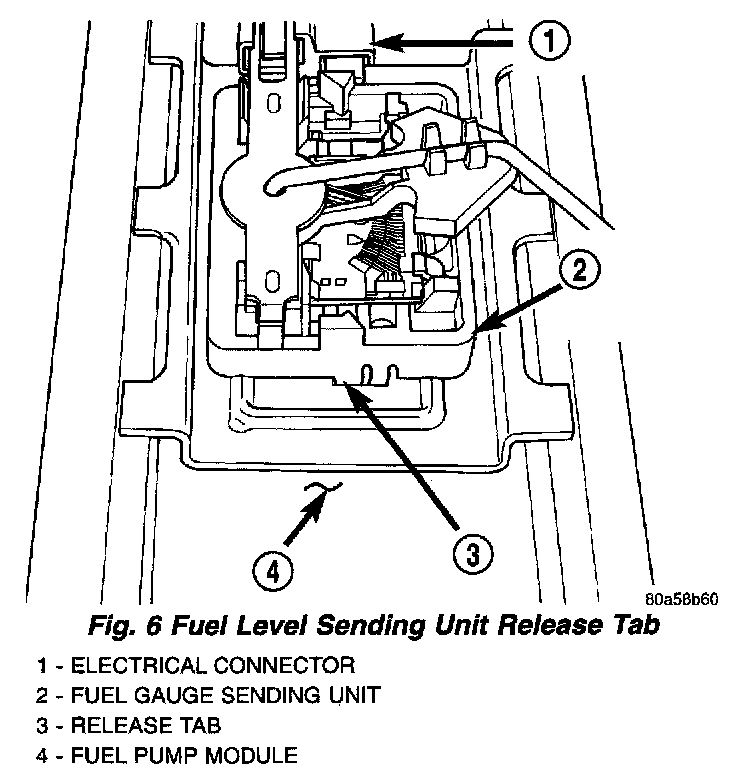 1

2

3

4

80a58b60

Fig. 6 Fuel Level Sending Unit Release Tab

1 - ELECTRICAL CONNECTOR
2 - FUEL GAUGE SENDING UNIT
3 - RELEASE TAB
4 - FUEL PUMP MODULE