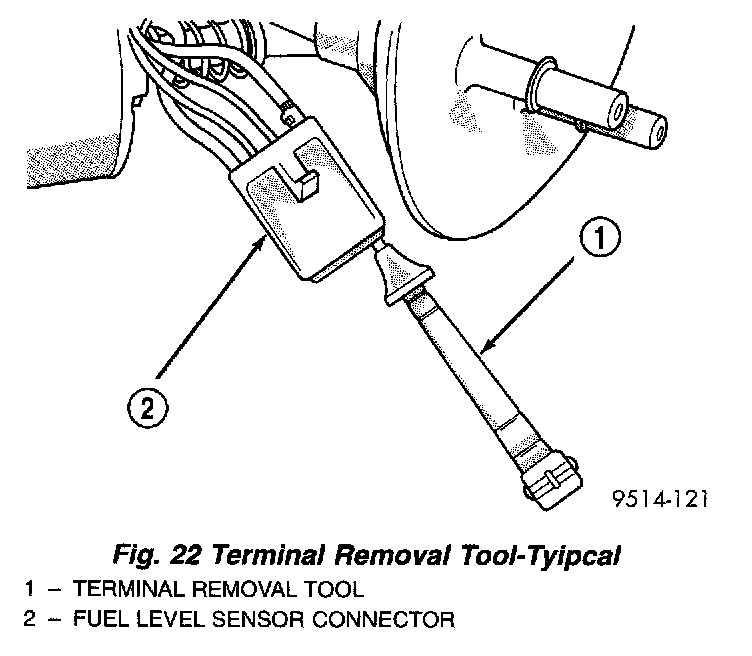 1

2

9514-121

Fig. 22 Terminal Removal Tool-Tyipcal

1 – TERMINAL REMOVAL TOOL
2 – FUEL LEVEL SENSOR CONNECTOR