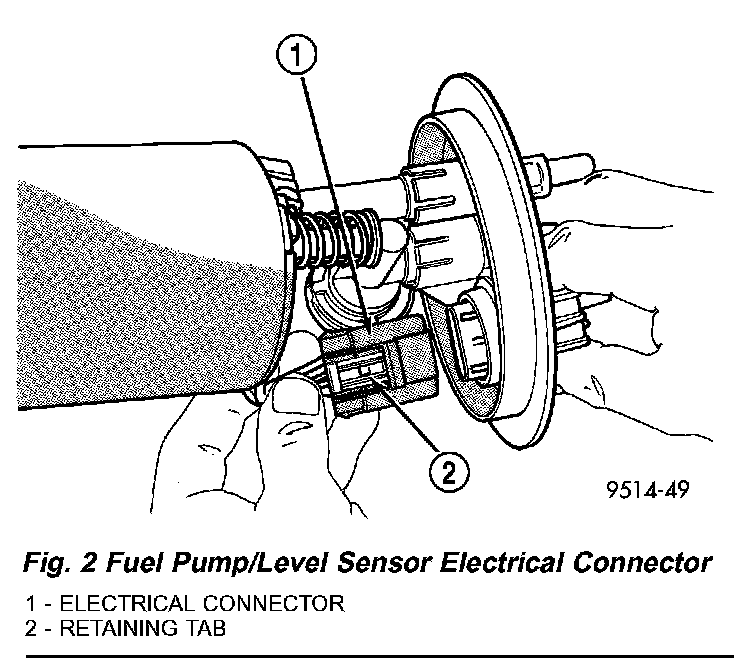 1

2

9514-49

Fig. 2 Fuel Pump/Level Sensor Electrical Connector

1 - ELECTRICAL CONNECTOR
2 - RETAINING TAB