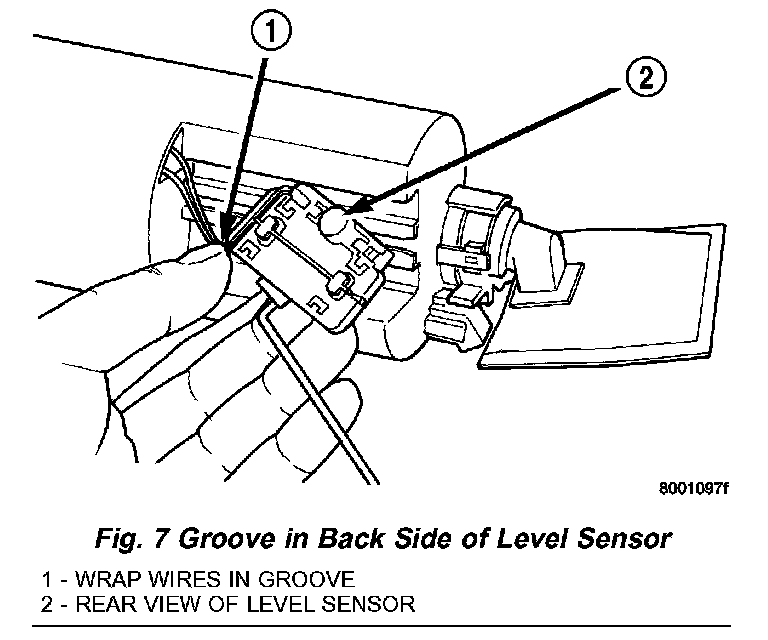 1

2

8001097f

Fig. 7 Groove in Back Side of Level Sensor

1 - WRAP WIRES IN GROOVE
2 - REAR VIEW OF LEVEL SENSOR