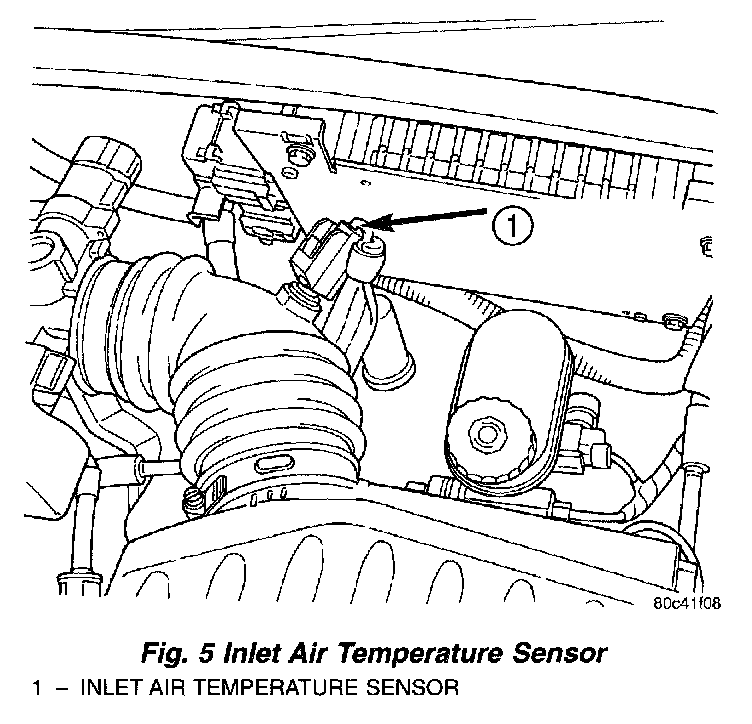 1

80c41f08

Fig. 5 Inlet Air Temperature Sensor
1 – INLET AIR TEMPERATURE SENSOR