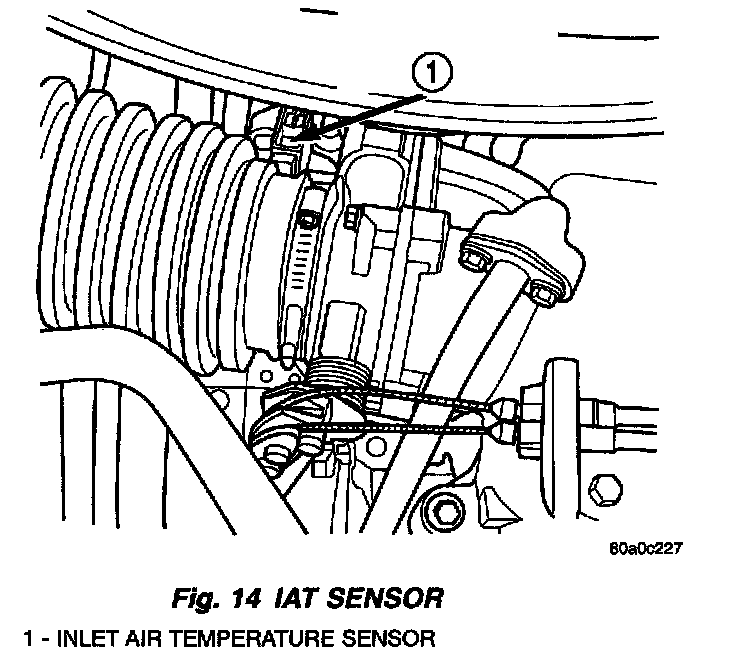 1

80a0c227

Fig. 14 IAT SENSOR

1 - INLET AIR TEMPERATURE SENSOR