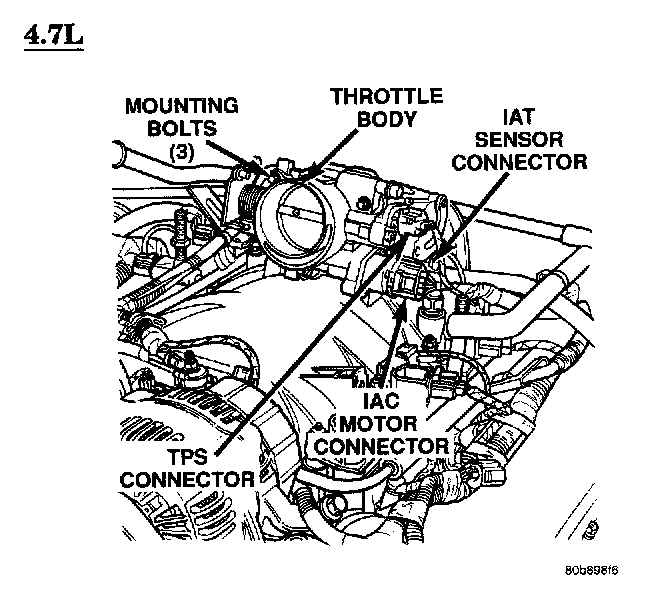 4.7L

MOUNTING BOLTS (3)

THROTTLE BODY

IAT SENSOR CONNECTOR

IAC MOTOR CONNECTOR

TPS CONNECTOR

80b898f6