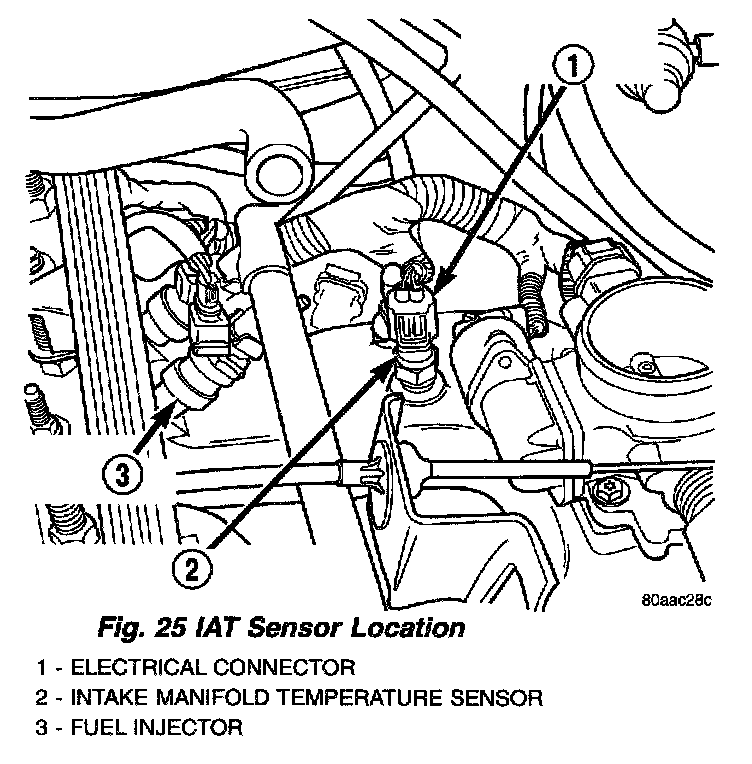 1

3

2

80aac28c

Fig. 25 IAT Sensor Location

1 - ELECTRICAL CONNECTOR
2 - INTAKE MANIFOLD TEMPERATURE SENSOR
3 - FUEL INJECTOR