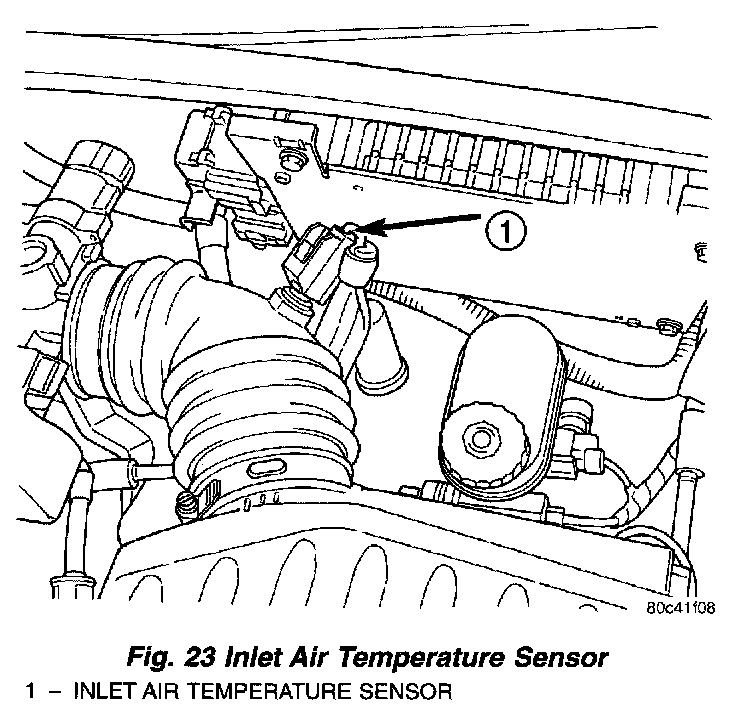 1

80c41f08

Fig. 23 Inlet Air Temperature Sensor
1 – INLET AIR TEMPERATURE SENSOR