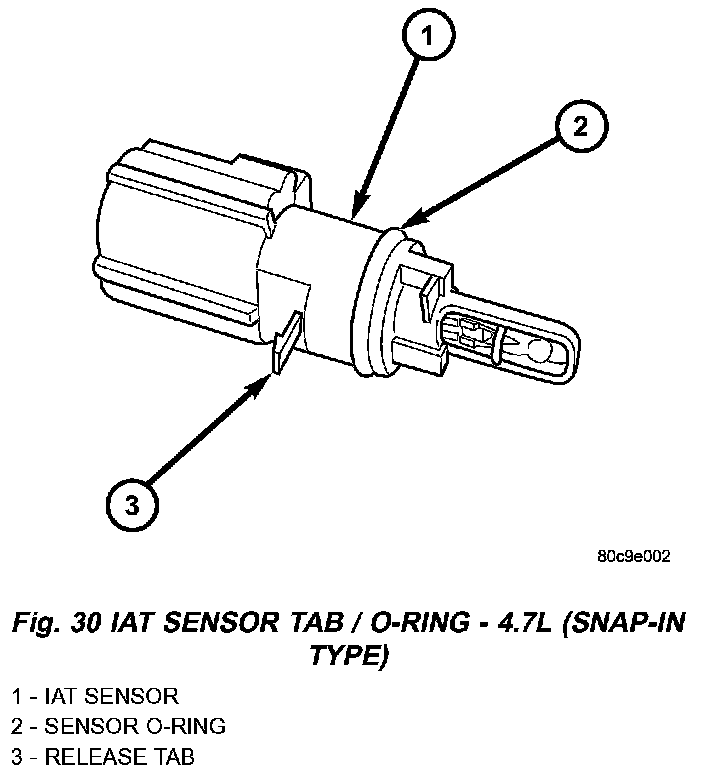 1

2

3

80c9e002

Fig. 30 IAT SENSOR TAB / O-RING - 4.7L (SNAP-IN TYPE)

1 - IAT SENSOR
2 - SENSOR O-RING
3 - RELEASE TAB