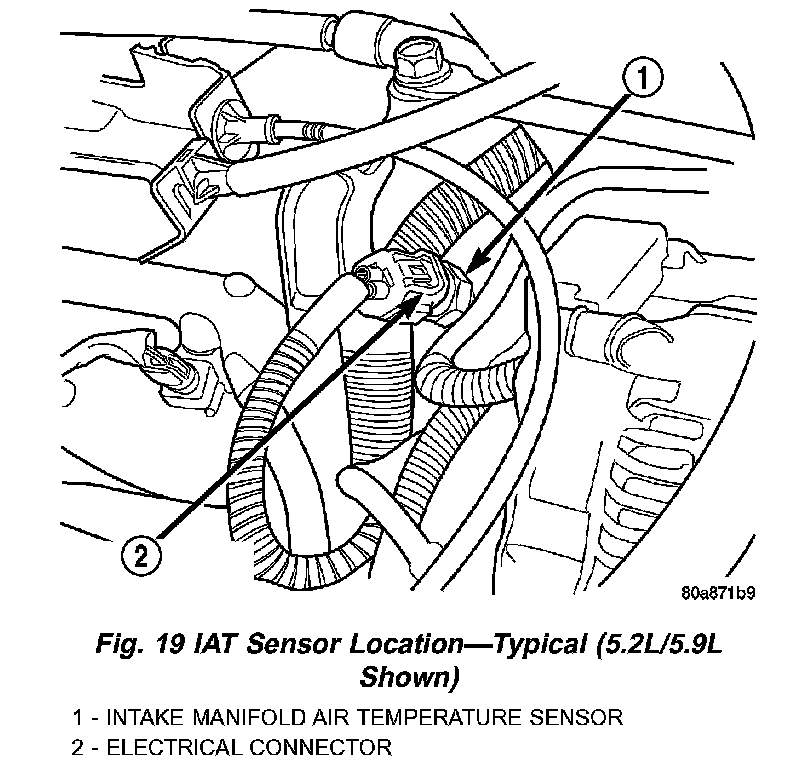 1

2

80a871b9

Fig. 19 IAT Sensor Location—Typical (5.2L/5.9L Shown)

1 - INTAKE MANIFOLD AIR TEMPERATURE SENSOR
2 - ELECTRICAL CONNECTOR