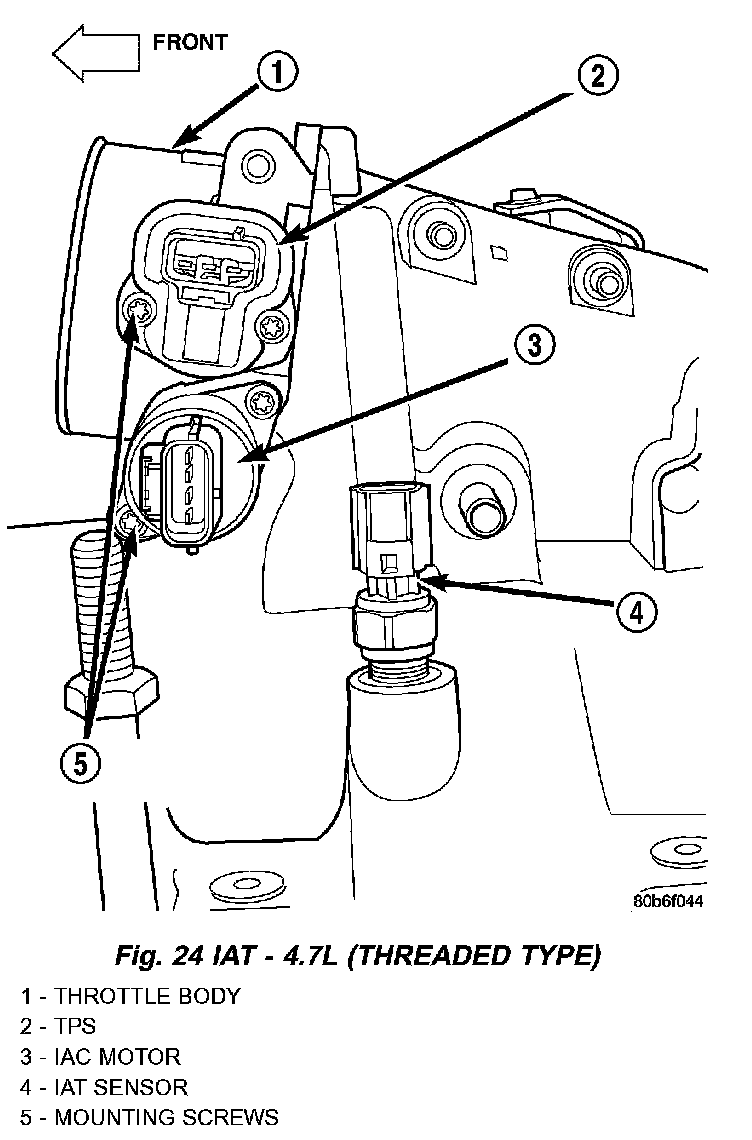 FRONT

1

2

3

4

5

80b6f044

Fig. 24 IAT - 4.7L (THREADED TYPE)

1 - THROTTLE BODY
2 - TPS
3 - IAC MOTOR
4 - IAT SENSOR
5 - MOUNTING SCREWS