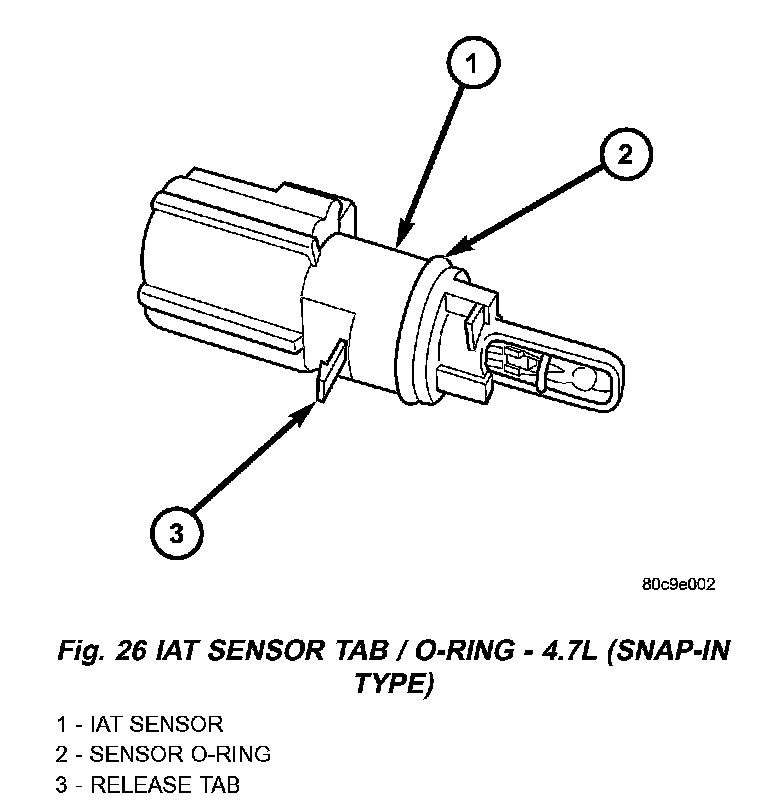 1

2

3

80c9e002

Fig. 26 IAT SENSOR TAB / O-RING - 4.7L (SNAP-IN TYPE)

1 - IAT SENSOR
2 - SENSOR O-RING
3 - RELEASE TAB