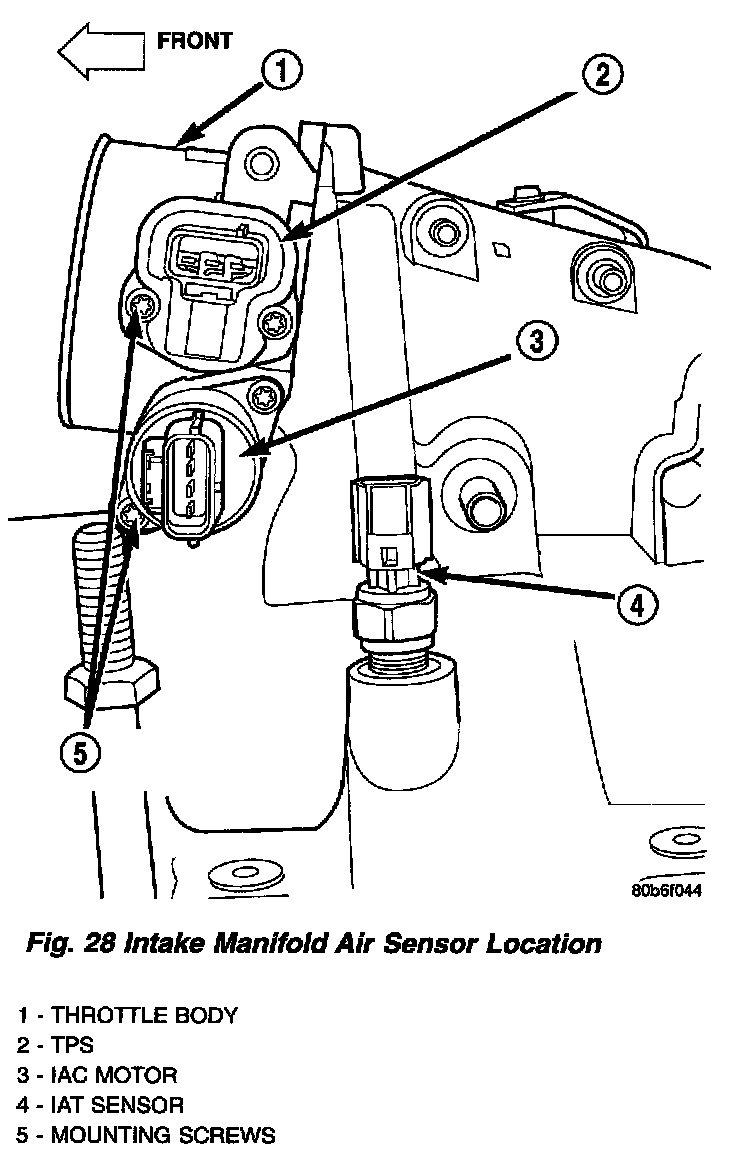 FRONT

1

2

3

4

5

80b6f044

Fig. 28 Intake Manifold Air Sensor Location

1 - THROTTLE BODY
2 - TPS
3 - IAC MOTOR
4 - IAT SENSOR
5 - MOUNTING SCREWS