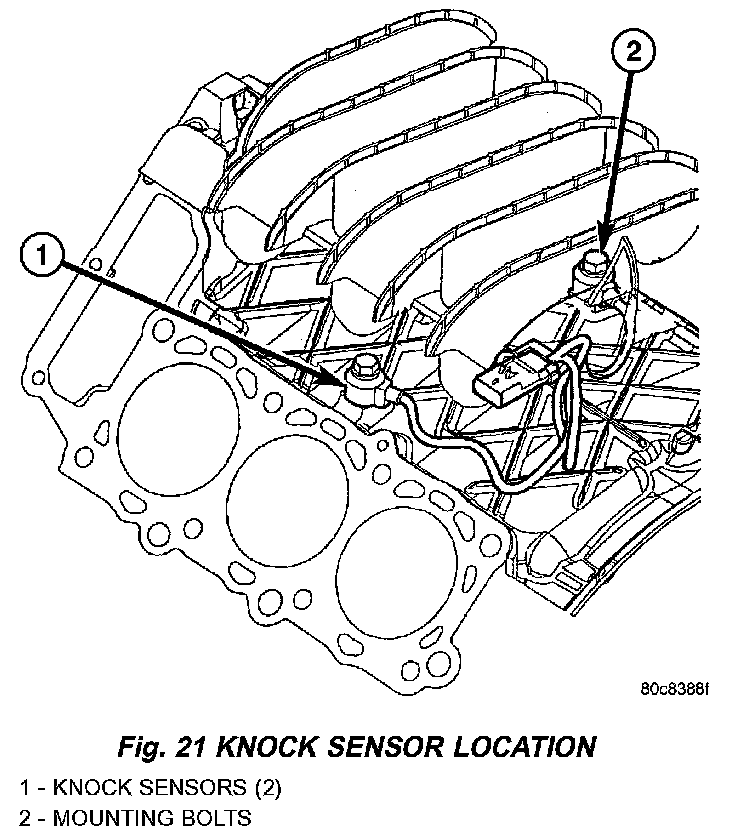 2

1

80c8388f

Fig. 21 KNOCK SENSOR LOCATION

1 - KNOCK SENSORS (2)
2 - MOUNTING BOLTS