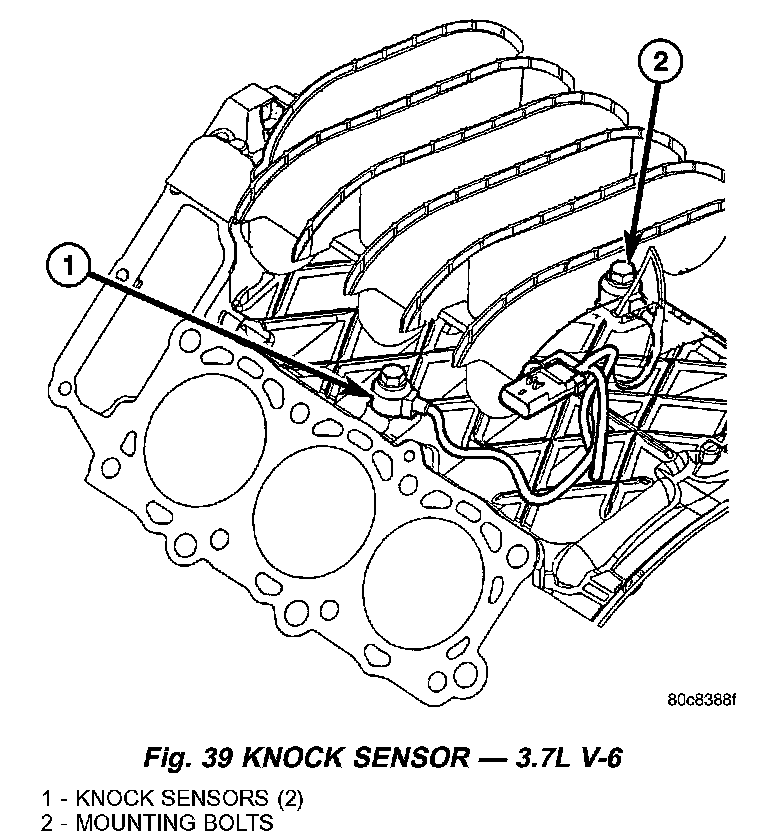 2

1

80c8388f

Fig. 39 KNOCK SENSOR — 3.7L V-6

1 - KNOCK SENSORS (2)
2 - MOUNTING BOLTS