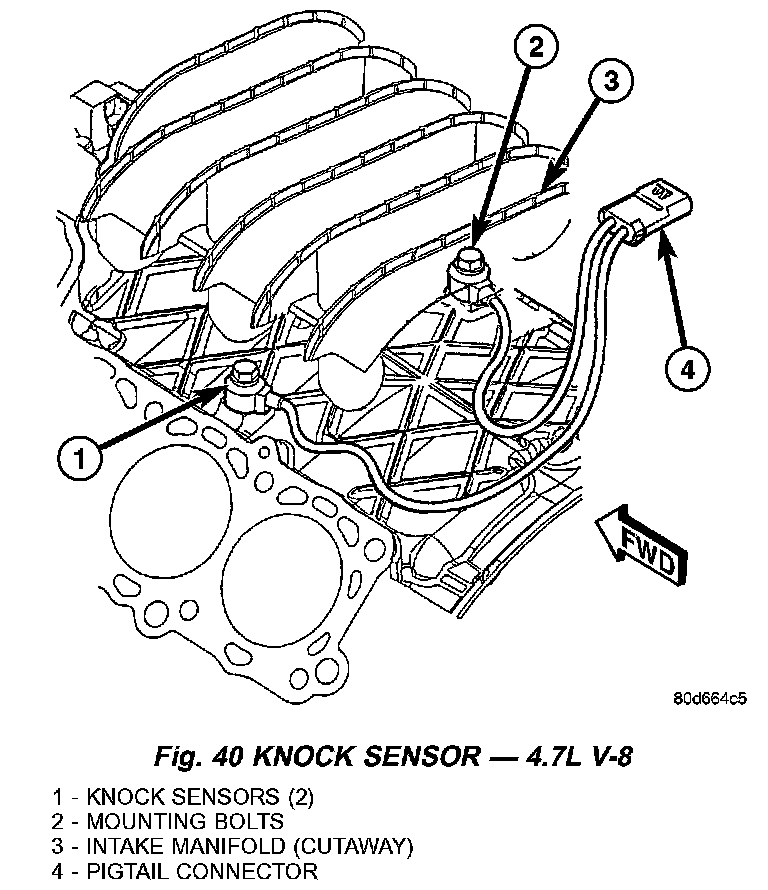 2

3

4

1

FWD

80d664c5

Fig. 40 KNOCK SENSOR — 4.7L V-8

1 - KNOCK SENSORS (2)
2 - MOUNTING BOLTS
3 - INTAKE MANIFOLD (CUTAWAY)
4 - PIGTAIL CONNECTOR