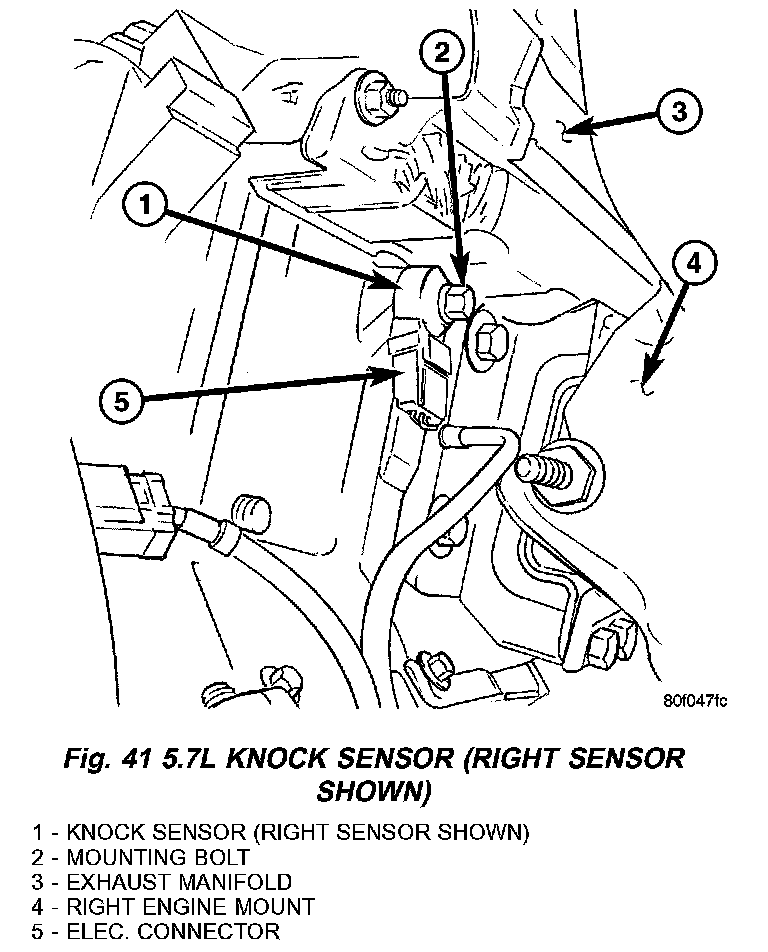 2

3

1

4

5

80f047fc

Fig. 41 5.7L KNOCK SENSOR (RIGHT SENSOR SHOWN)

1 - KNOCK SENSOR (RIGHT SENSOR SHOWN)
2 - MOUNTING BOLT
3 - EXHAUST MANIFOLD
4 - RIGHT ENGINE MOUNT
5 - ELEC. CONNECTOR