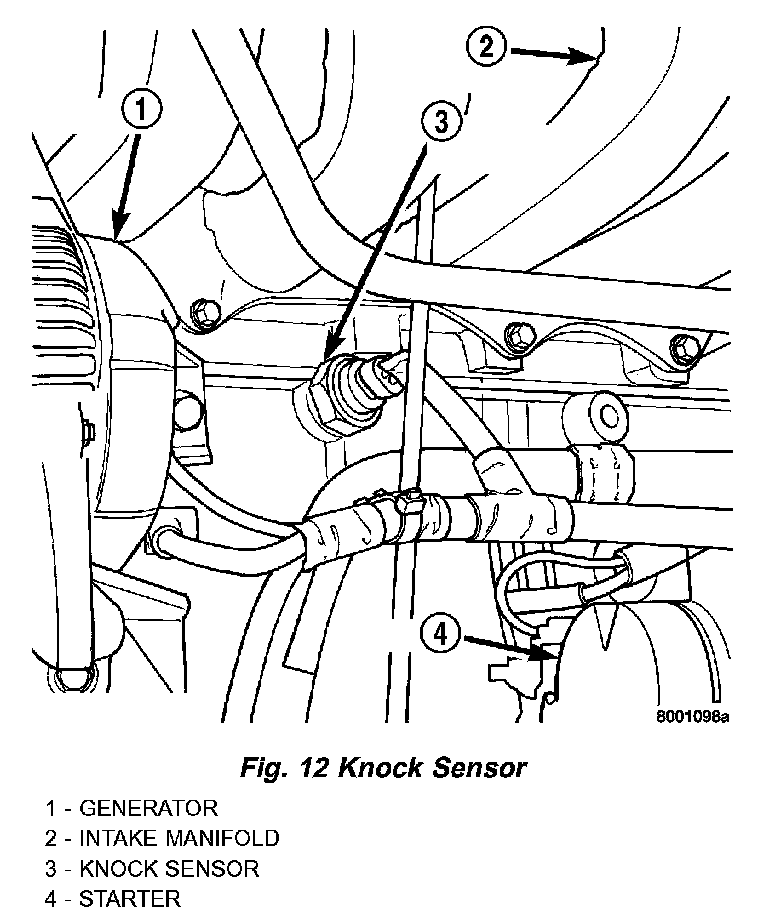 2

1

3

4

8001098a

Fig. 12 Knock Sensor

1 - GENERATOR
2 - INTAKE MANIFOLD
3 - KNOCK SENSOR
4 - STARTER