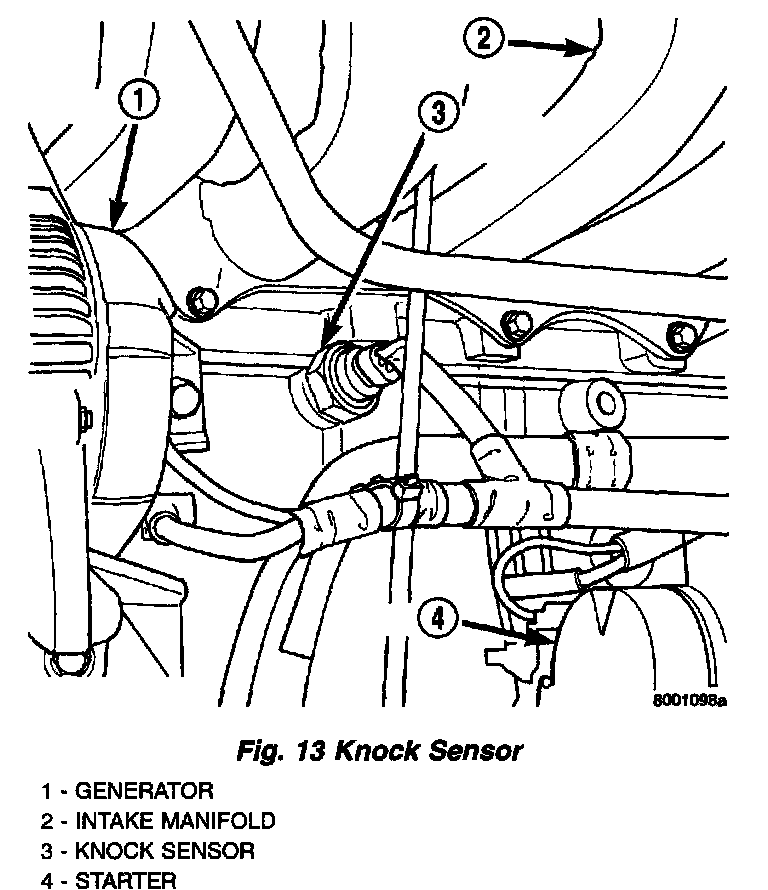 1
2
3
4
8001098a

Fig. 13 Knock Sensor

1 - GENERATOR
2 - INTAKE MANIFOLD
3 - KNOCK SENSOR
4 - STARTER