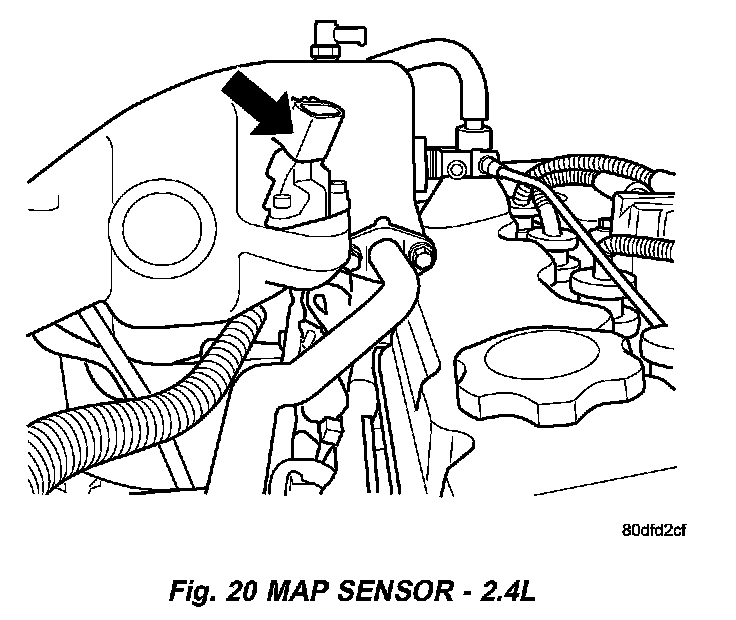 80dfd2cf

Fig. 20 MAP SENSOR - 2.4L