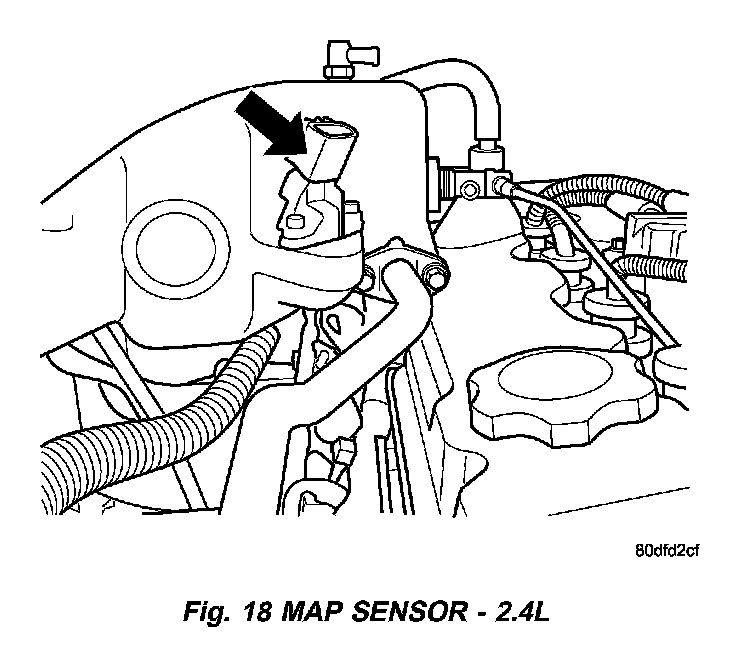 80dfd2cf

Fig. 18 MAP SENSOR - 2.4L