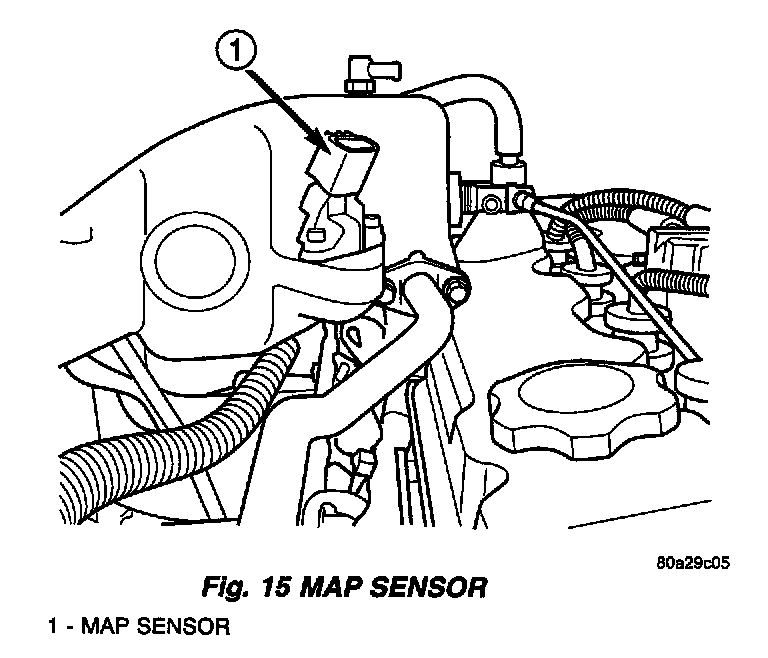 1

80a29c05

Fig. 15 MAP SENSOR

1 - MAP SENSOR