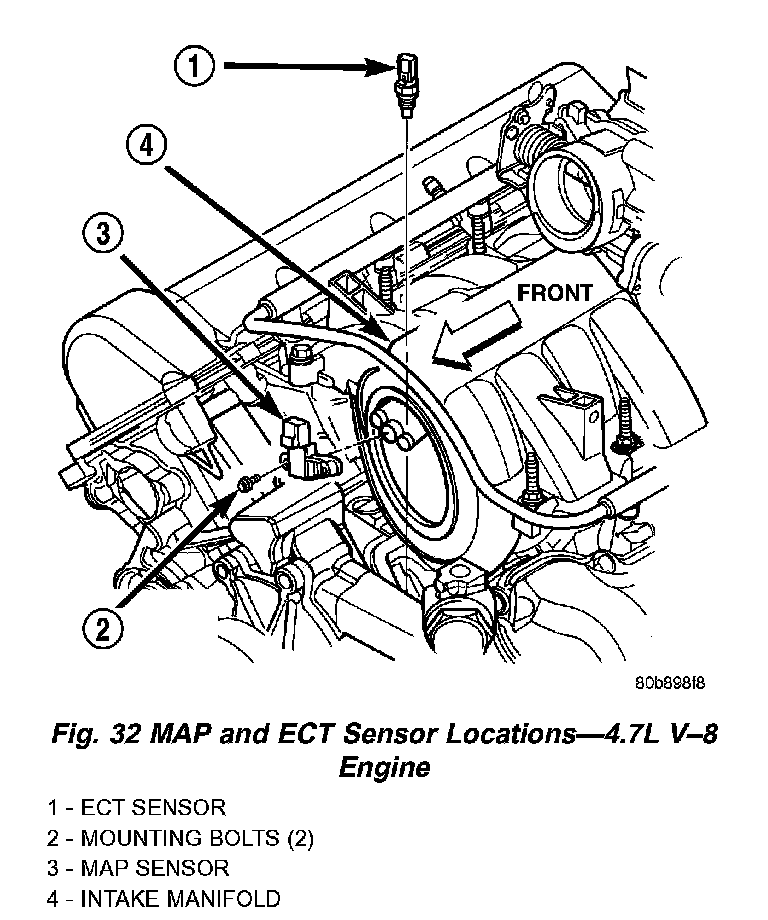 1

4

3

FRONT

2

80b898f8

Fig. 32 MAP and ECT Sensor Locations—4.7L V–8 Engine

1 - ECT SENSOR
2 - MOUNTING BOLTS (2)
3 - MAP SENSOR
4 - INTAKE MANIFOLD