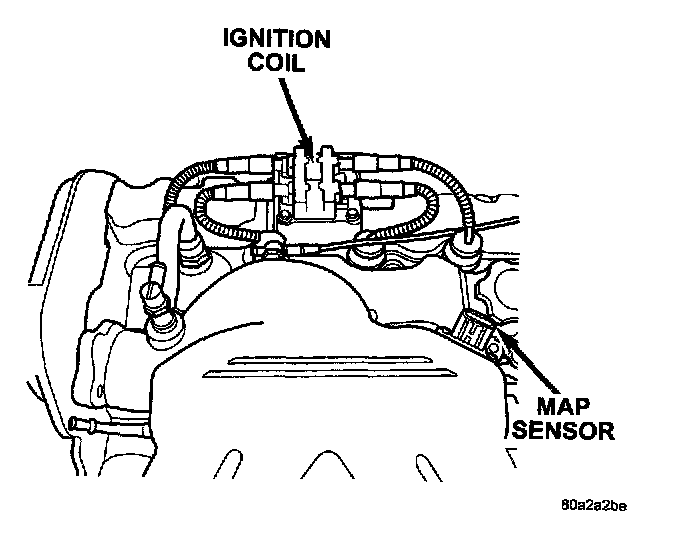 IGNITION COIL

MAP SENSOR

80a2a2be