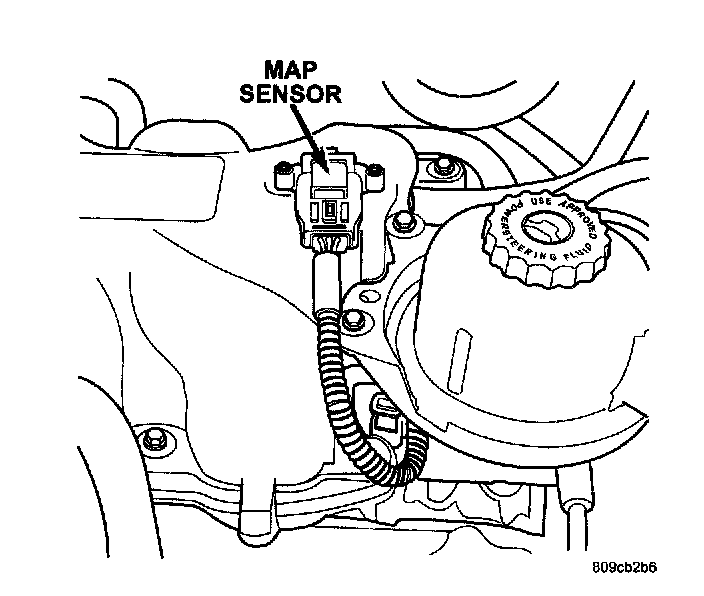 MAP SENSOR

USE APPROVED POWERSTEERING FLUID

809cb2b6