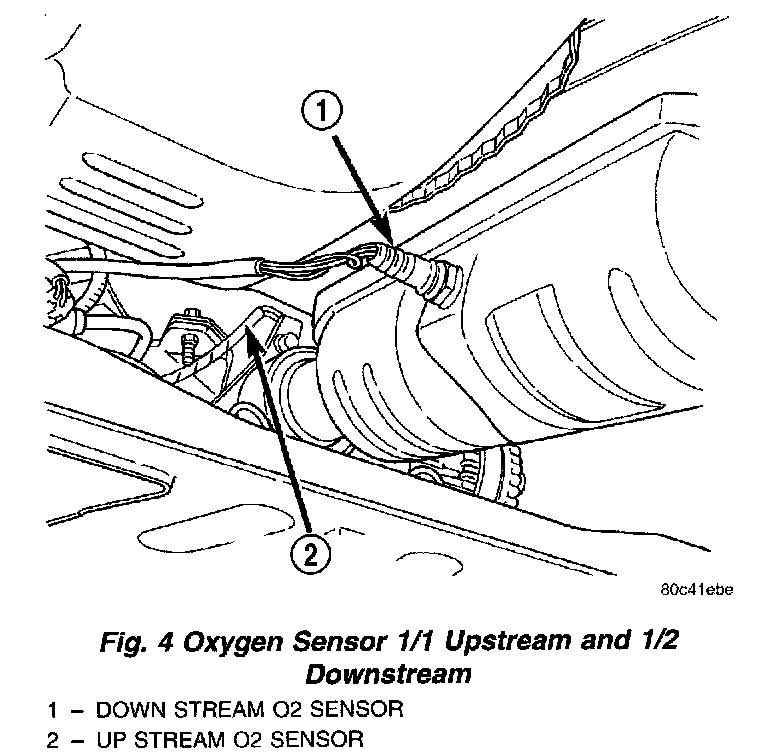 1

2

80c41ebe

Fig. 4 Oxygen Sensor 1/1 Upstream and 1/2 Downstream

1 – DOWN STREAM O2 SENSOR
2 – UP STREAM O2 SENSOR