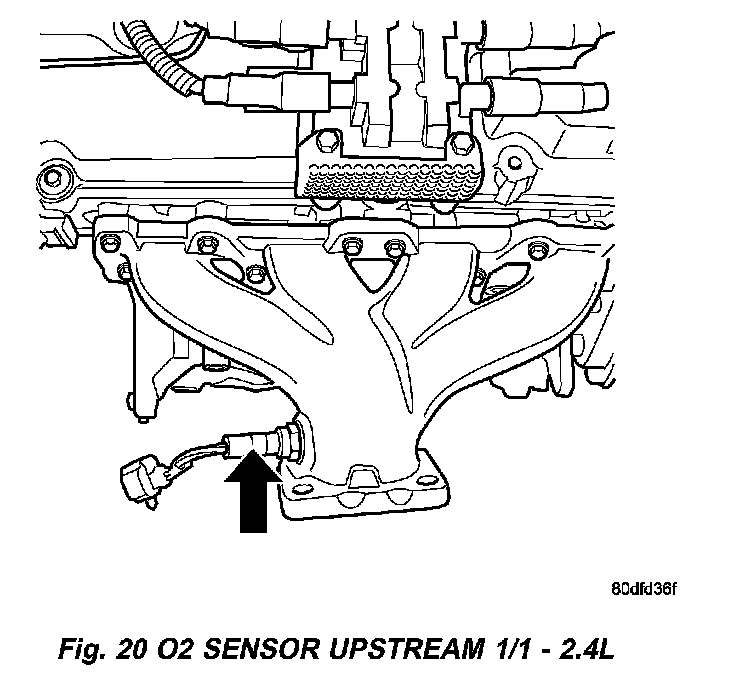 80dfd36f

Fig. 20 O2 SENSOR UPSTREAM 1/1 - 2.4L