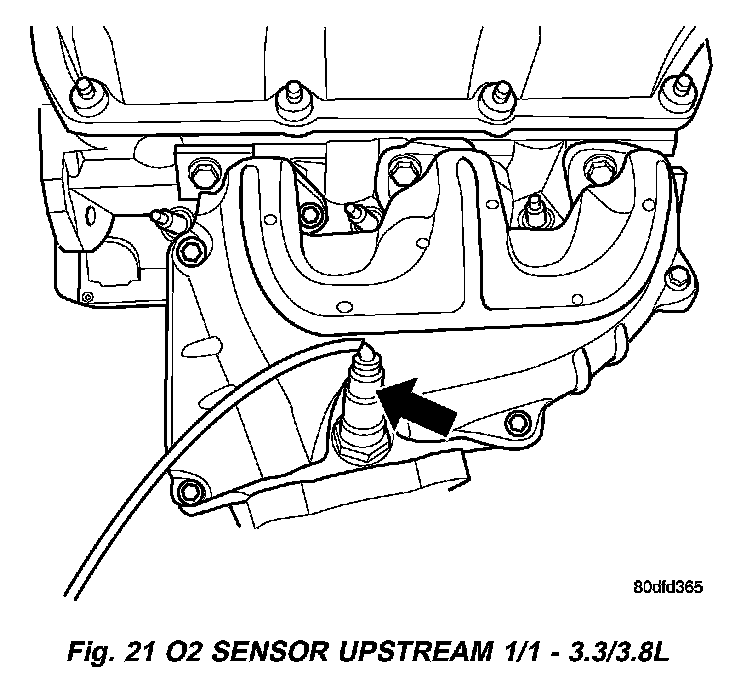 80dfd365

Fig. 21 O2 SENSOR UPSTREAM 1/1 - 3.3/3.8L