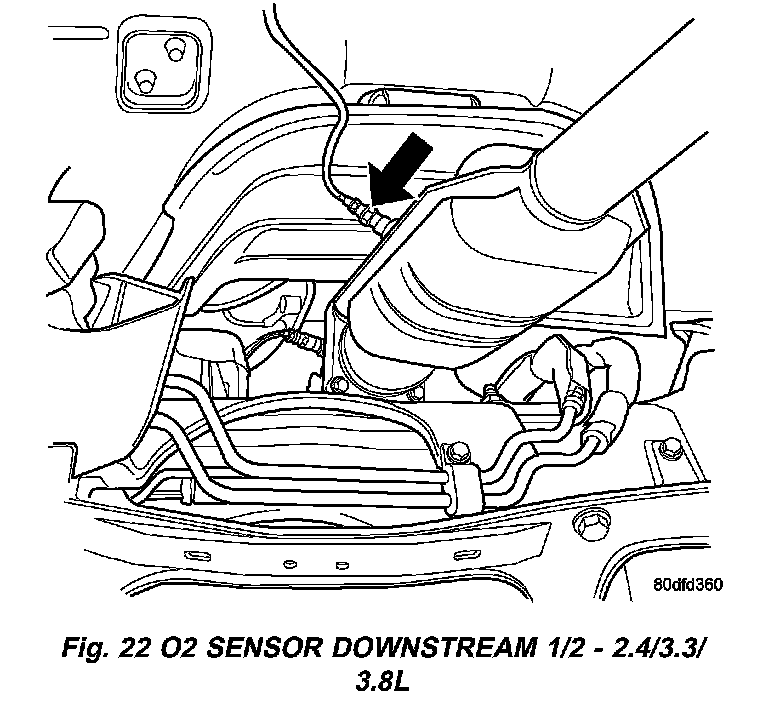 80dfd360

Fig. 22 O2 SENSOR DOWNSTREAM 1/2 - 2.4/3.3/3.8L