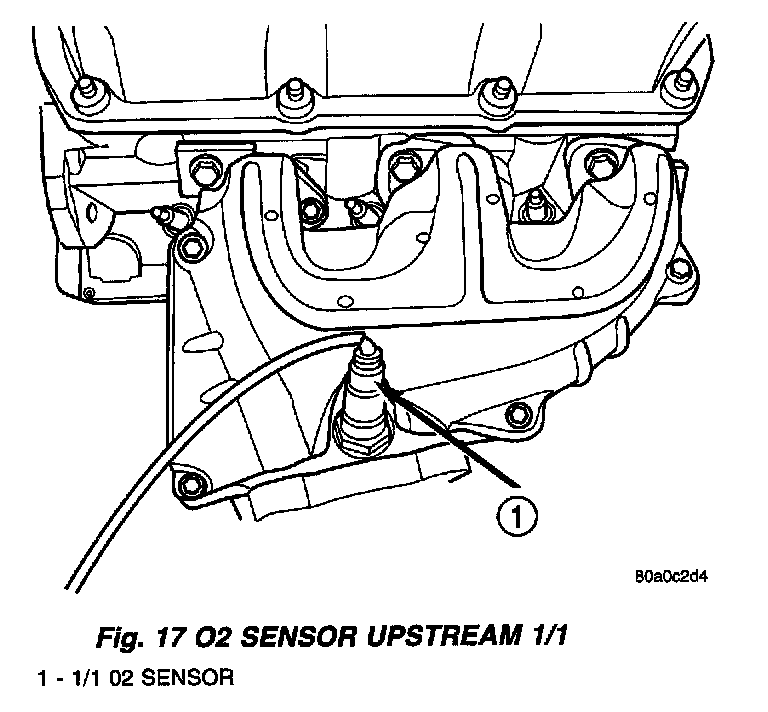 1

80a0c2d4

Fig. 17 O2 SENSOR UPSTREAM 1/1

1 - 1/1 02 SENSOR