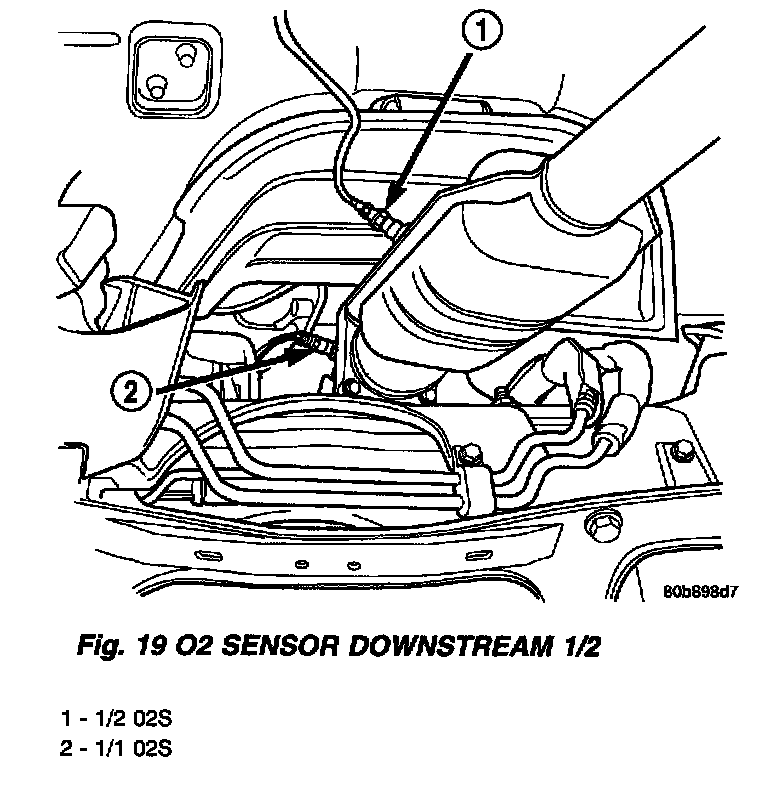 1

2

80b898d7

Fig. 19 O2 SENSOR DOWNSTREAM 1/2

1 - 1/2 02S
2 - 1/1 02S