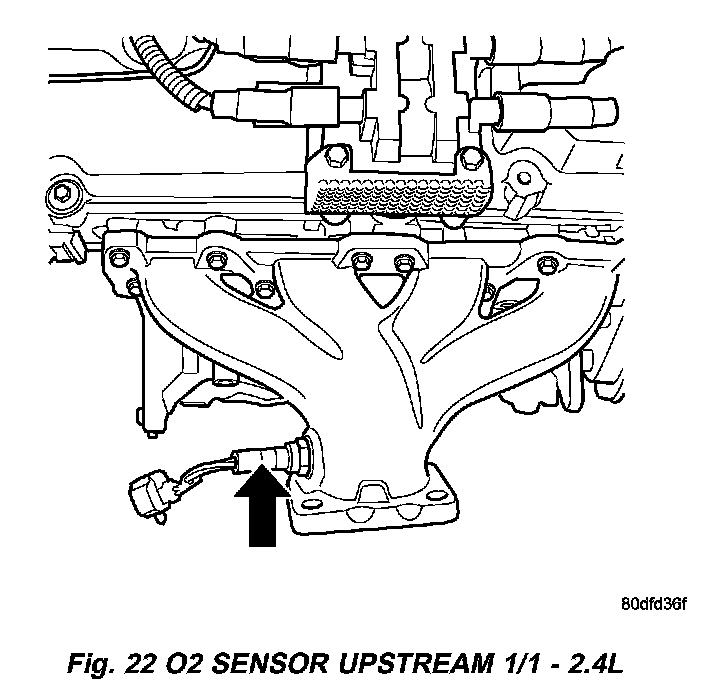 80dfd36f

Fig. 22 O2 SENSOR UPSTREAM 1/1 - 2.4L