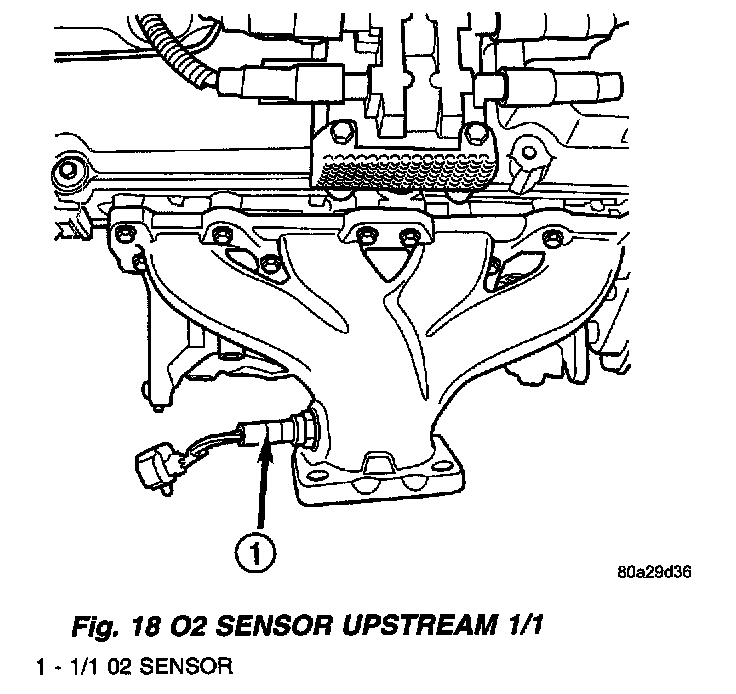 1

80a29d36

Fig. 18 O2 SENSOR UPSTREAM 1/1

1 - 1/1 02 SENSOR