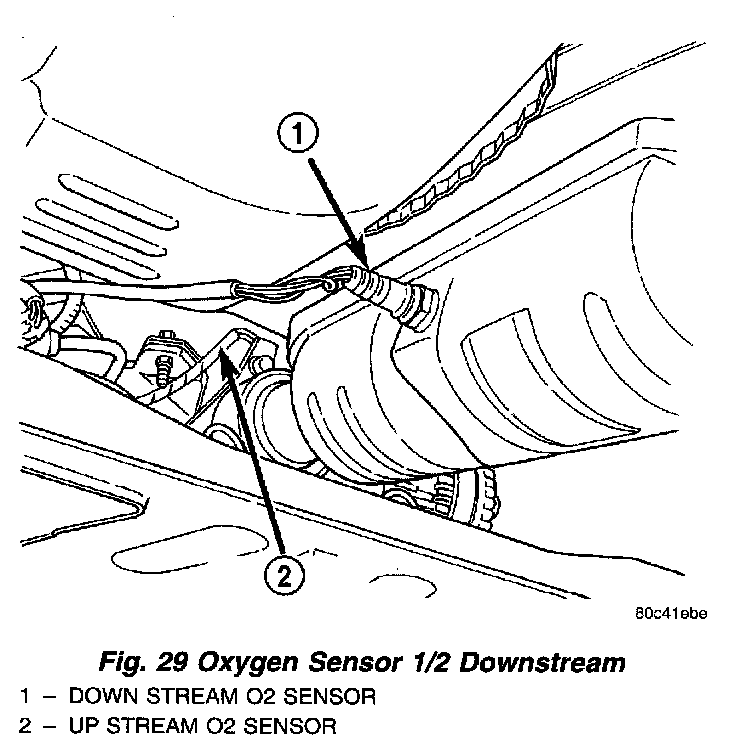 1

2

80c41ebe

Fig. 29 Oxygen Sensor 1/2 Downstream

1 – DOWN STREAM O2 SENSOR
2 – UP STREAM O2 SENSOR