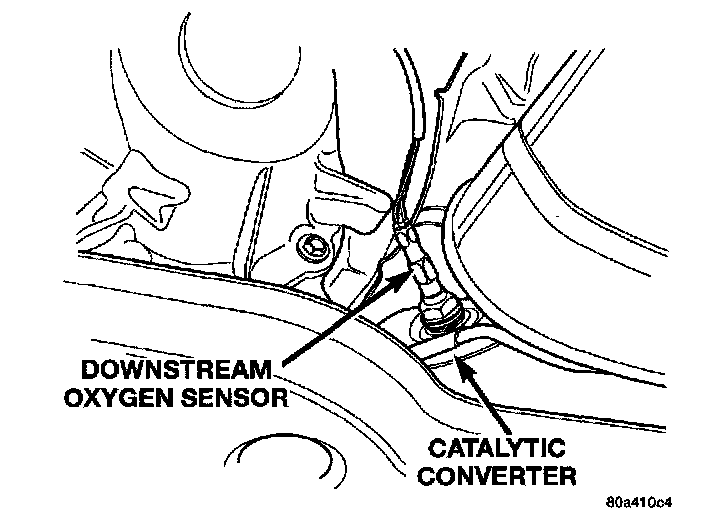 DOWNSTREAM OXYGEN SENSOR

CATALYTIC CONVERTER

80a410c4