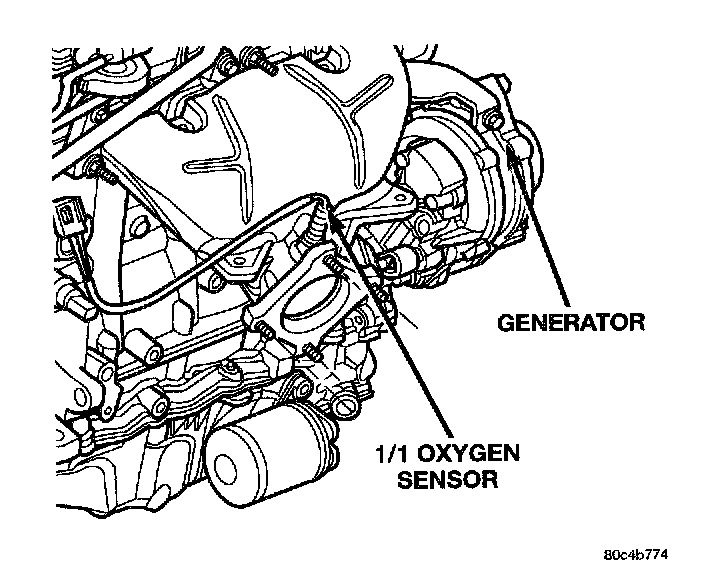 GENERATOR

1/1 OXYGEN SENSOR

80c4b774