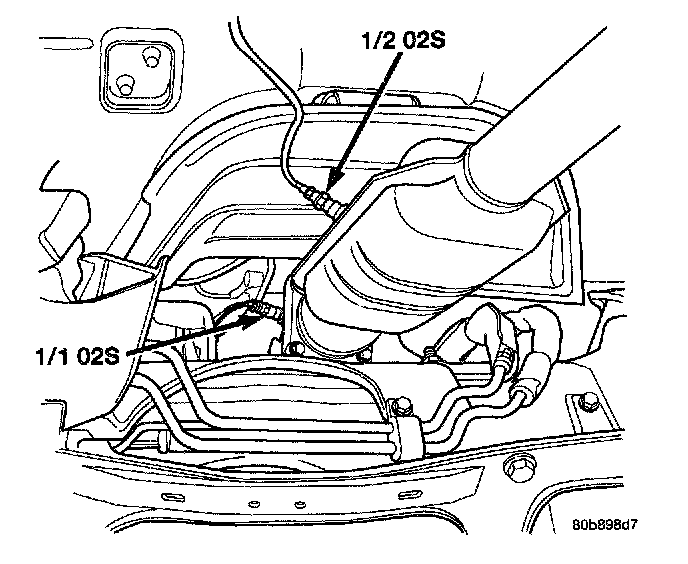 1/2 02S

1/1 02S

80b898d7