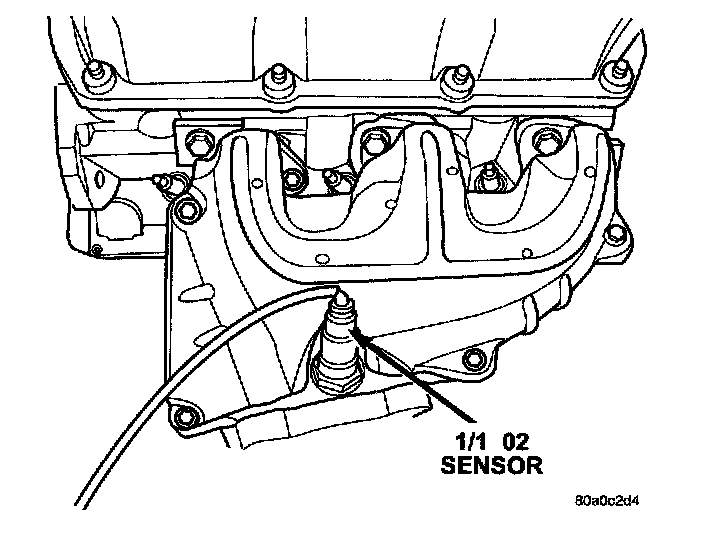 1/1 02
SENSOR

80a0c2d4