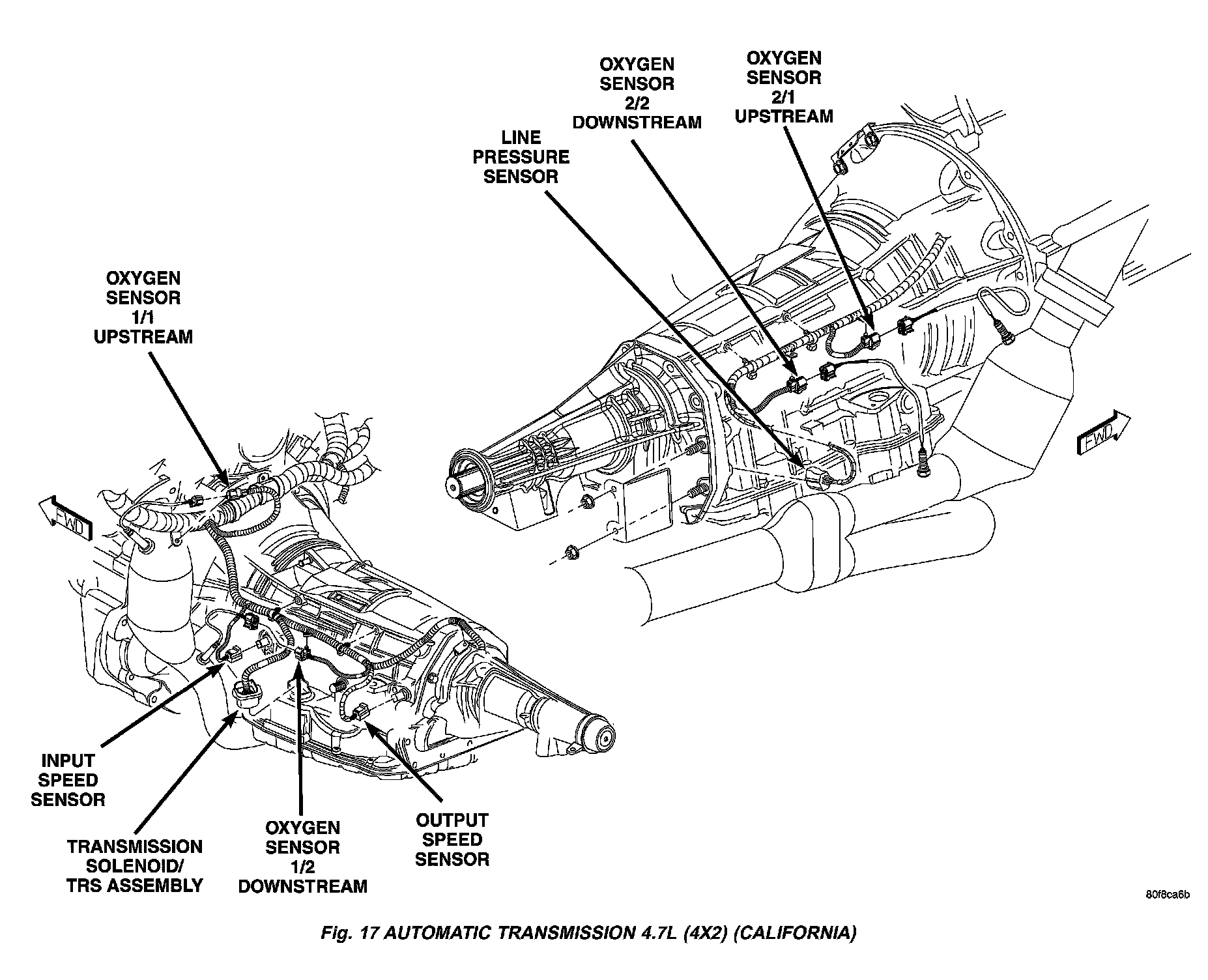 OXYGEN SENSOR 2/2 DOWNSTREAM

OXYGEN SENSOR 2/1 UPSTREAM

LINE PRESSURE SENSOR

OXYGEN SENSOR 1/1 UPSTREAM

FWD

FWD

INPUT SPEED SENSOR

TRANSMISSION SOLENOID/ TRS ASSEMBLY

OXYGEN SENSOR 1/2 DOWNSTREAM

OUTPUT SPEED SENSOR

80f8ca6b

Fig. 17 AUTOMATIC TRANSMISSION 4.7L (4X2) (CALIFORNIA)